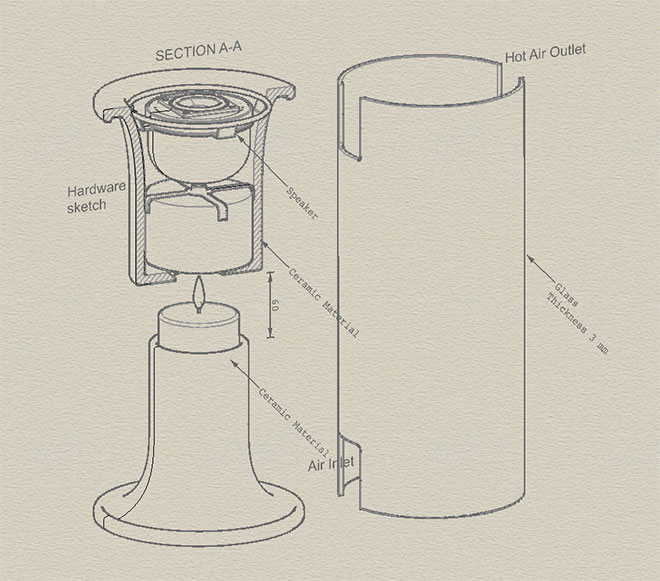 SECTION A-A

Hot Air Outlet

Hardware sketch

Speaker

Ceramic Material

60

Glass Thickness 3 mm

Ceramic Material

Air Inlet